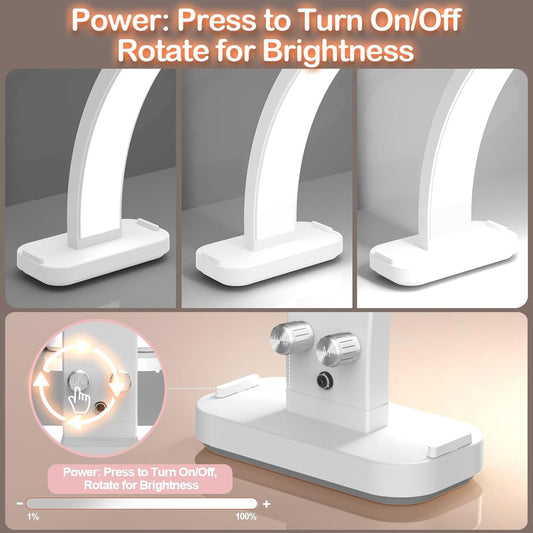 Power: Press to Turn On/Off
Rotate for Brightness

Power: Press to Turn On/Off, Rotate for Brightness

-
+
1%
100%